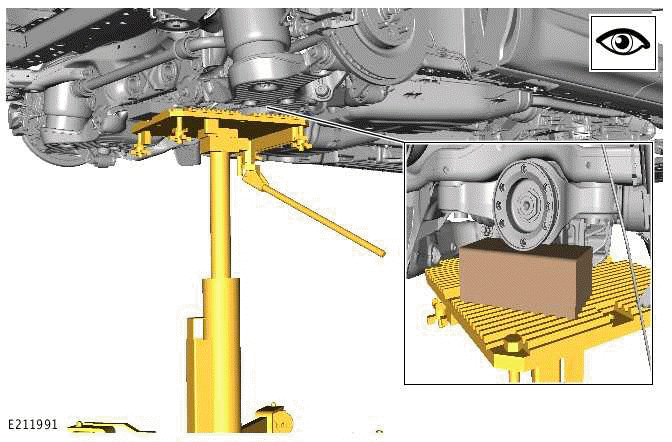 E211991